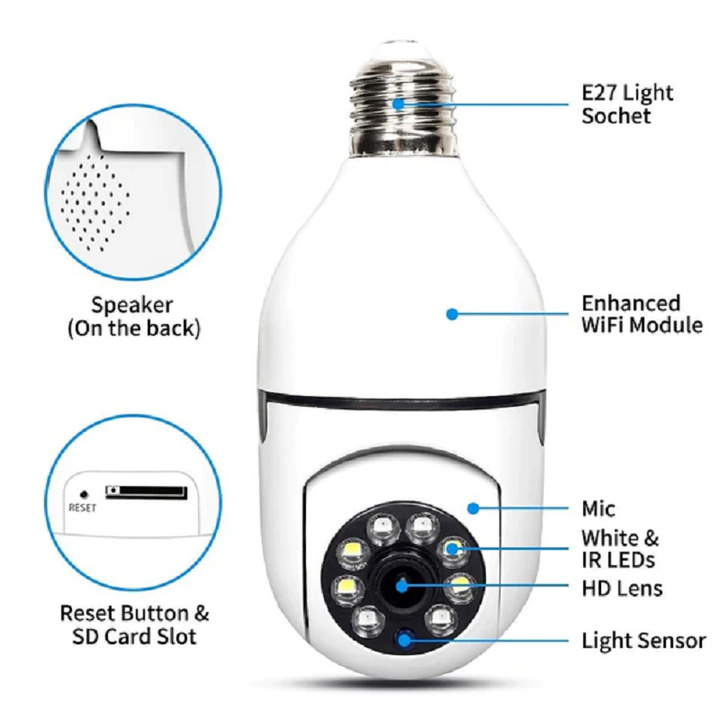 Speaker
(On the back)

RESET

Reset Button &
SD Card Slot

E27 Light
Sochet

Enhanced
WiFi Module

Mic

White &
IR LEDs

HD Lens

Light Sensor