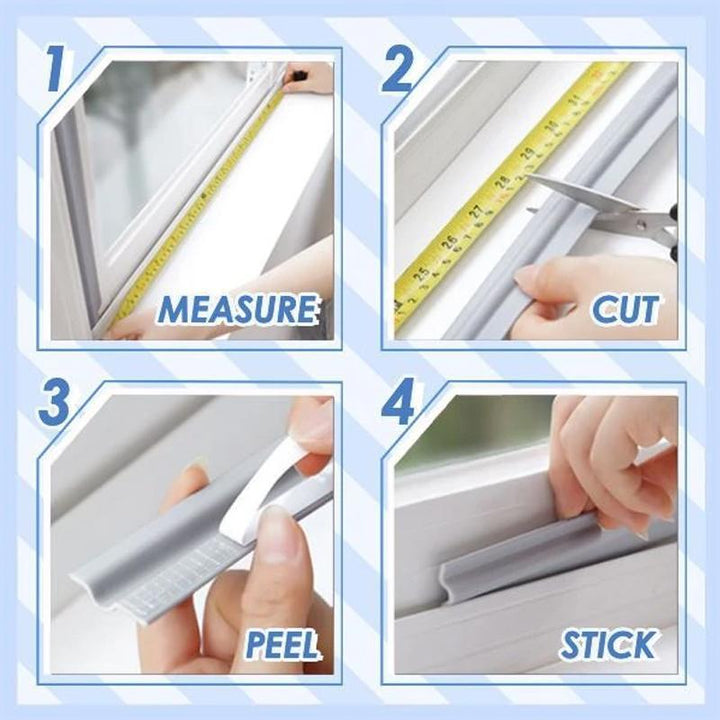 1
MEASURE

2
25
26
27
28
29
30
31
CUT

3
PEEL

4
STICK