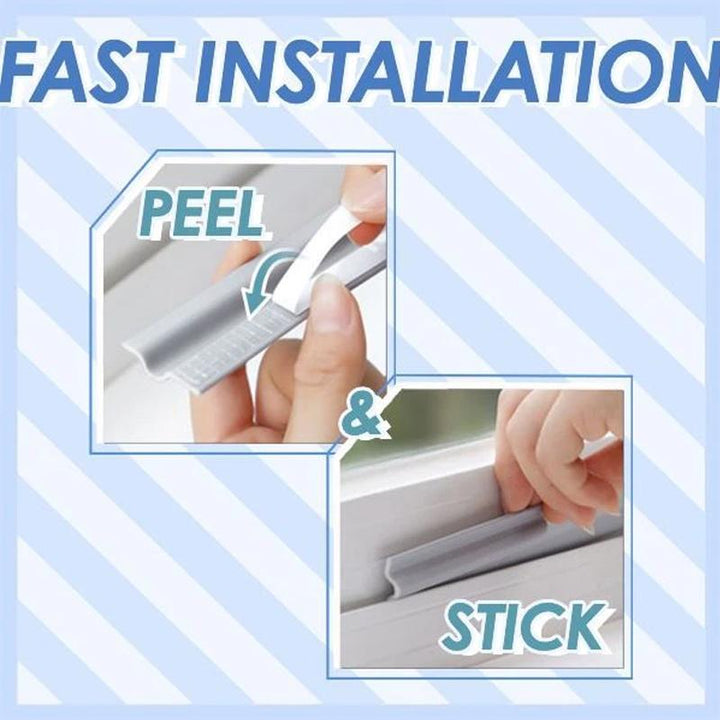 FAST INSTALLATION

PEEL

&

STICK