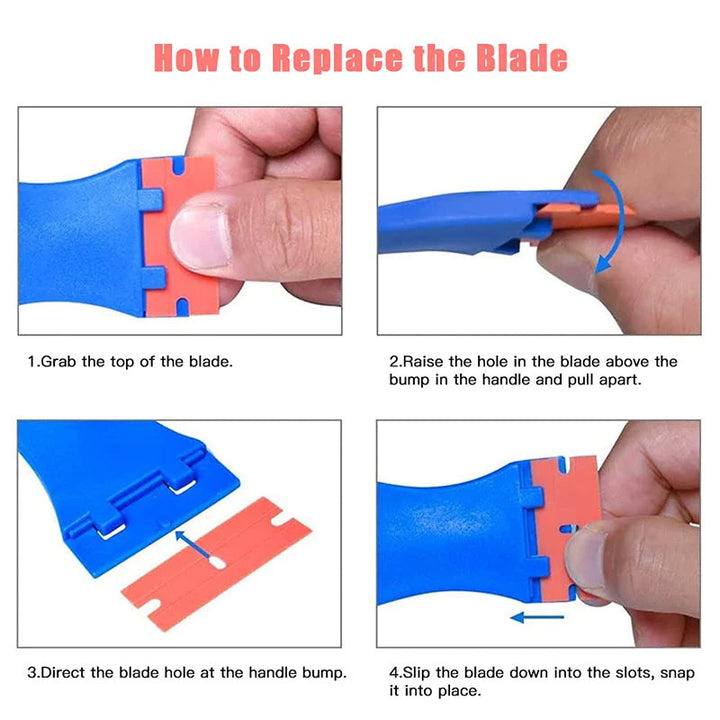 How to Replace the Blade

1.Grab the top of the blade.

2.Raise the hole in the blade above the bump in the handle and pull apart.

3.Direct the blade hole at the handle bump.

4.Slip the blade down into the slots, snap it into place.