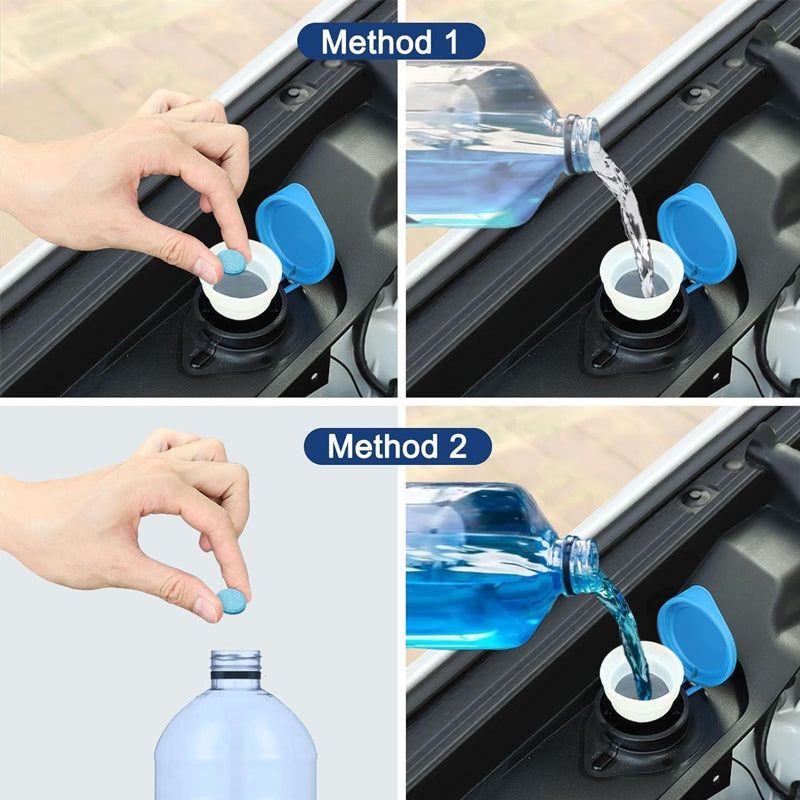 Method 1

Method 2