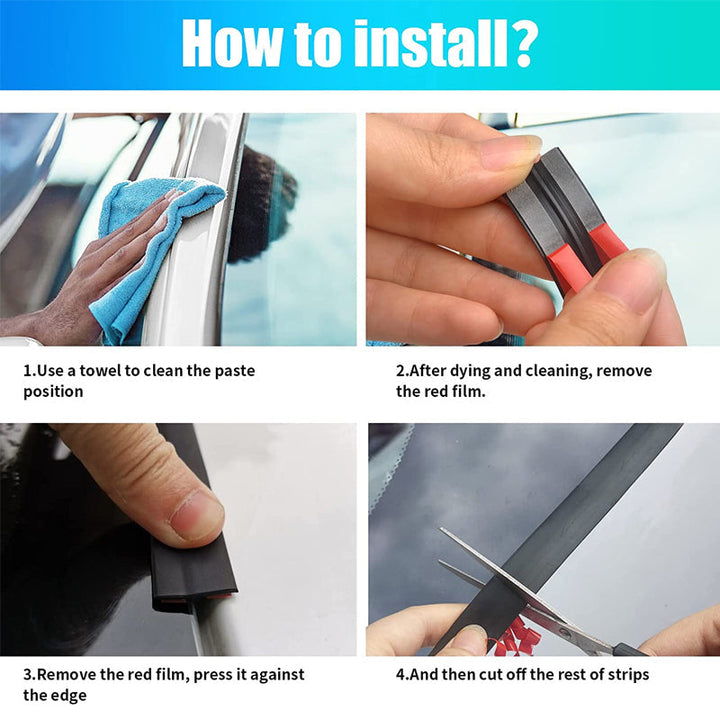 How to install?

1.Use a towel to clean the paste position

2.After dying and cleaning, remove the red film.

3.Remove the red film, press it against the edge

4.And then cut off the rest of strips