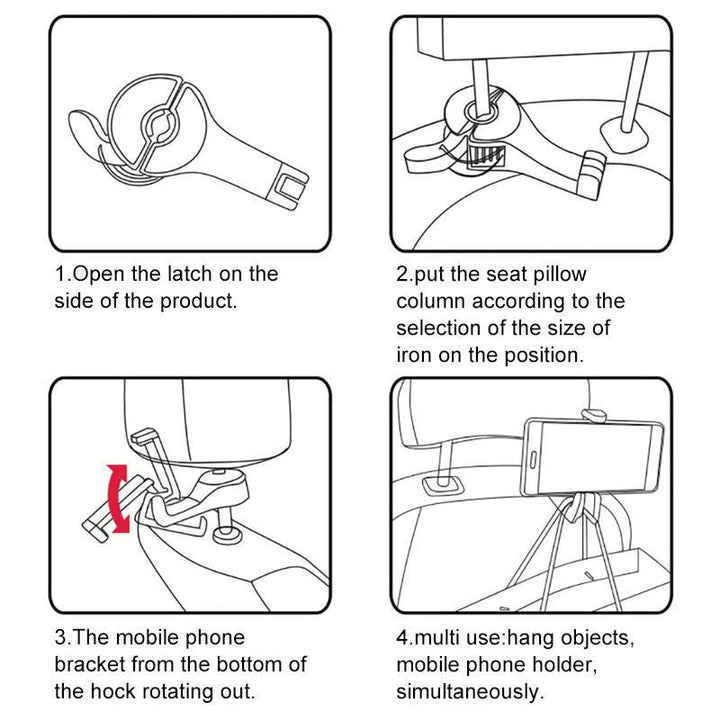 1.Open the latch on the side of the product.

2.put the seat pillow column according to the selection of the size of iron on the position.

3.The mobile phone bracket from the bottom of the hock rotating out.

4.multi use:hang objects, mobile phone holder, simultaneously.