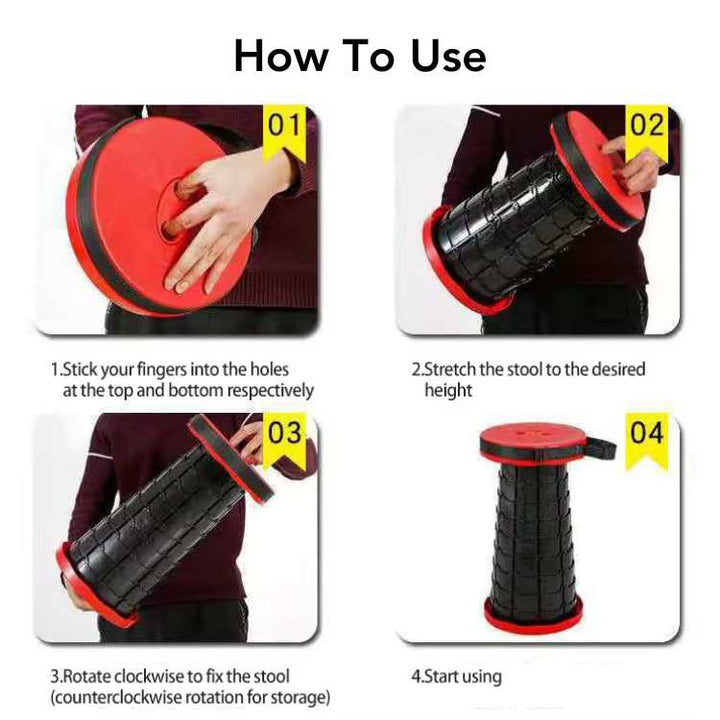 How To Use

01

1.Stick your fingers into the holes at the top and bottom respectively

02

2.Stretch the stool to the desired height

03

3.Rotate clockwise to fix the stool (counterclockwise rotation for storage)

04

4.Start using