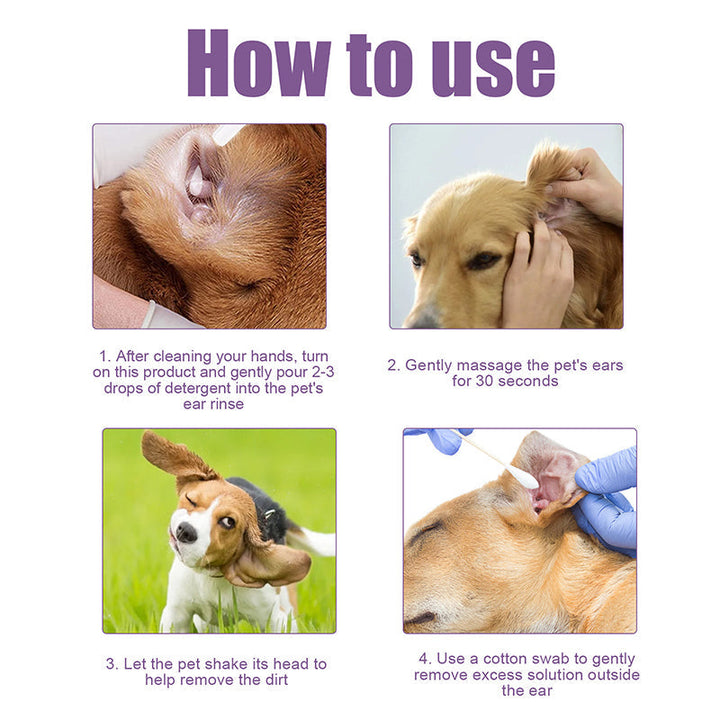 How to use

1. After cleaning your hands, turn on this product and gently pour 2-3 drops of detergent into the pet's ear rinse

2. Gently massage the pet's ears for 30 seconds

3. Let the pet shake its head to help remove the dirt

4. Use a cotton swab to gently remove excess solution outside the ear