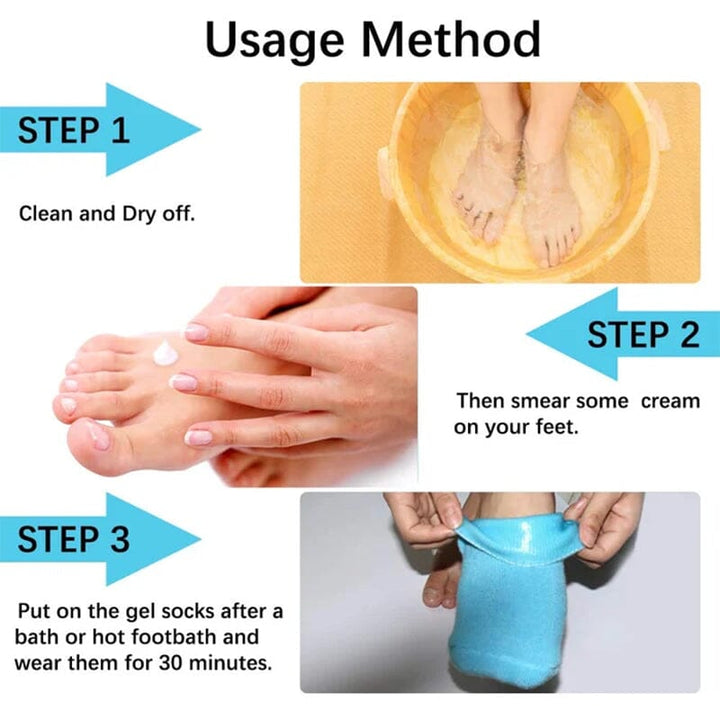 Usage Method

STEP 1

Clean and Dry off.

STEP 2

Then smear some cream on your feet.

STEP 3

Put on the gel socks after a bath or hot footbath and wear them for 30 minutes.