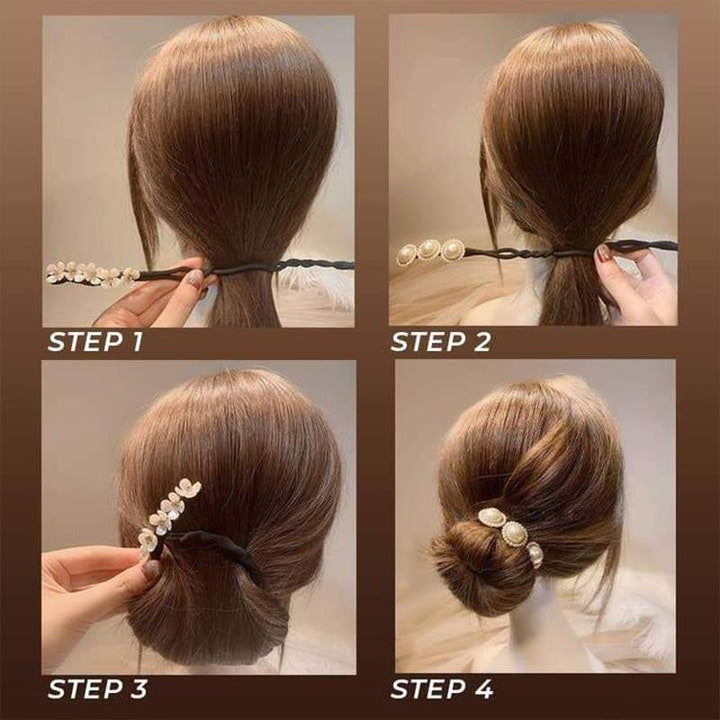 STEP 1

STEP 2

STEP 3

STEP 4