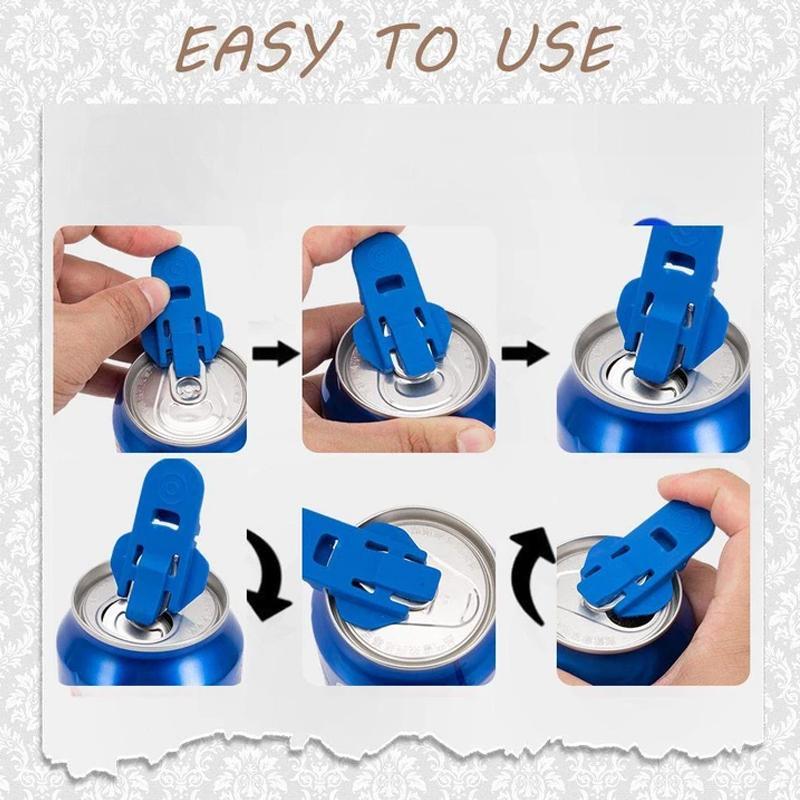 EASY TO USE