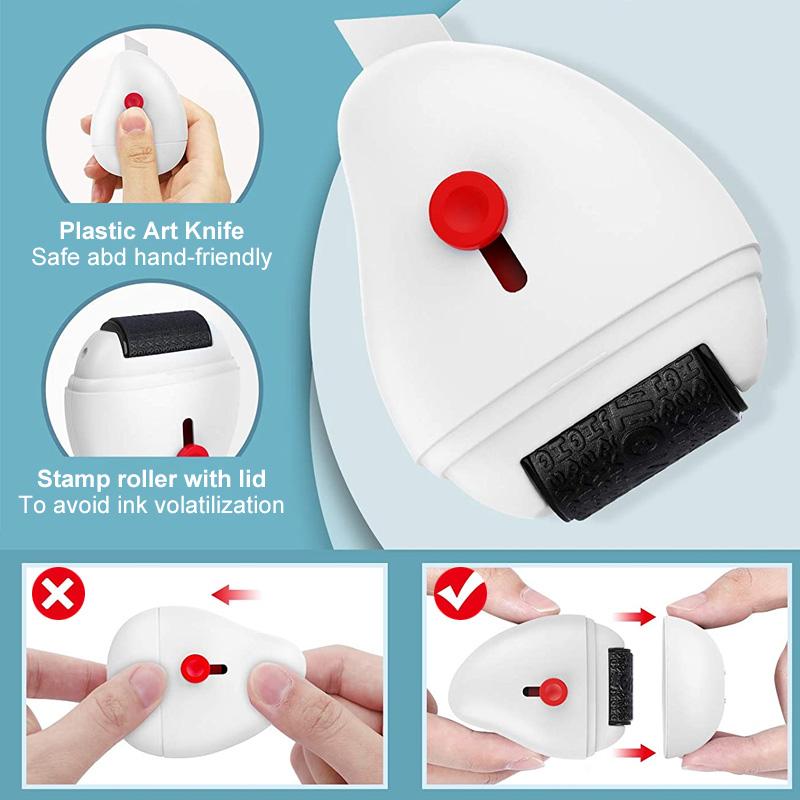 Plastic Art Knife
Safe abd hand-friendly

Stamp roller with lid
To avoid ink volatilization