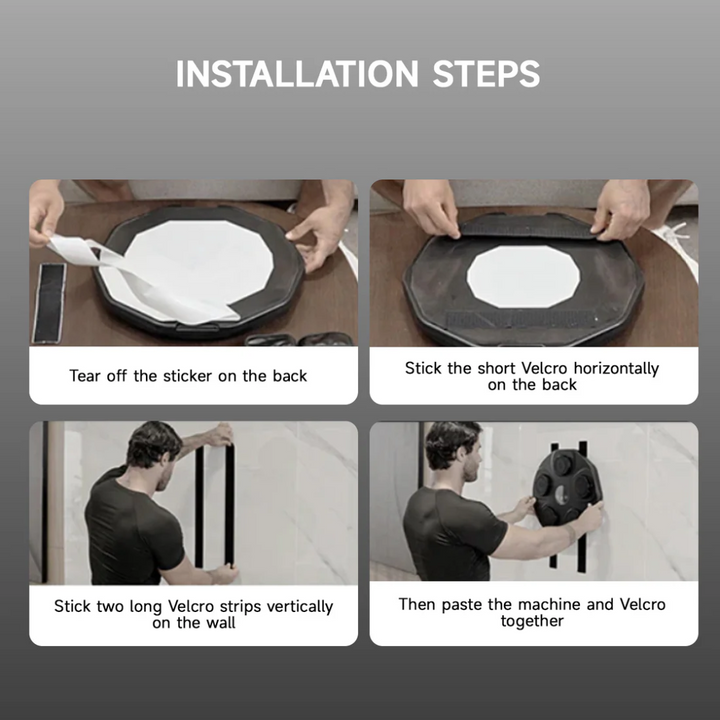 INSTALLATION STEPS

Tear off the sticker on the back

Stick the short Velcro horizontally on the back

Stick two long Velcro strips vertically on the wall

Then paste the machine and Velcro together