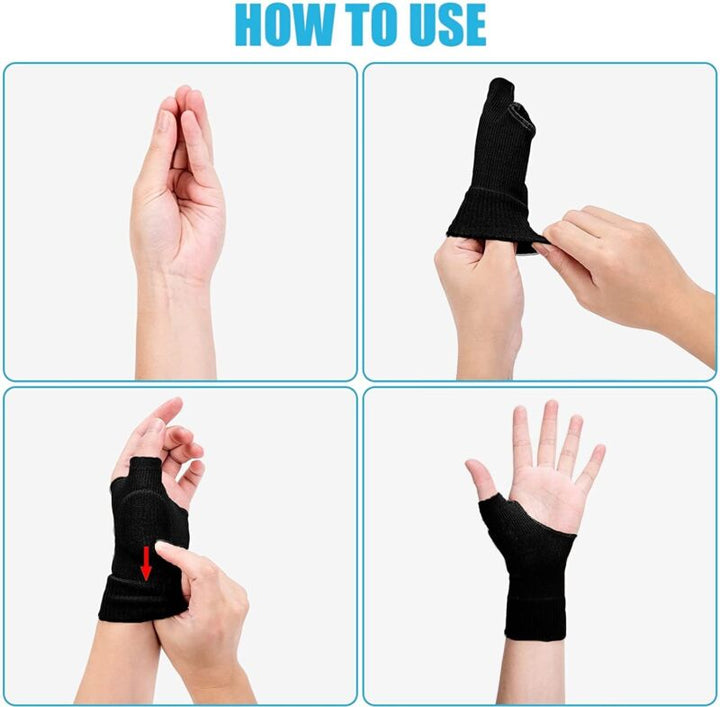 HOW TO USE