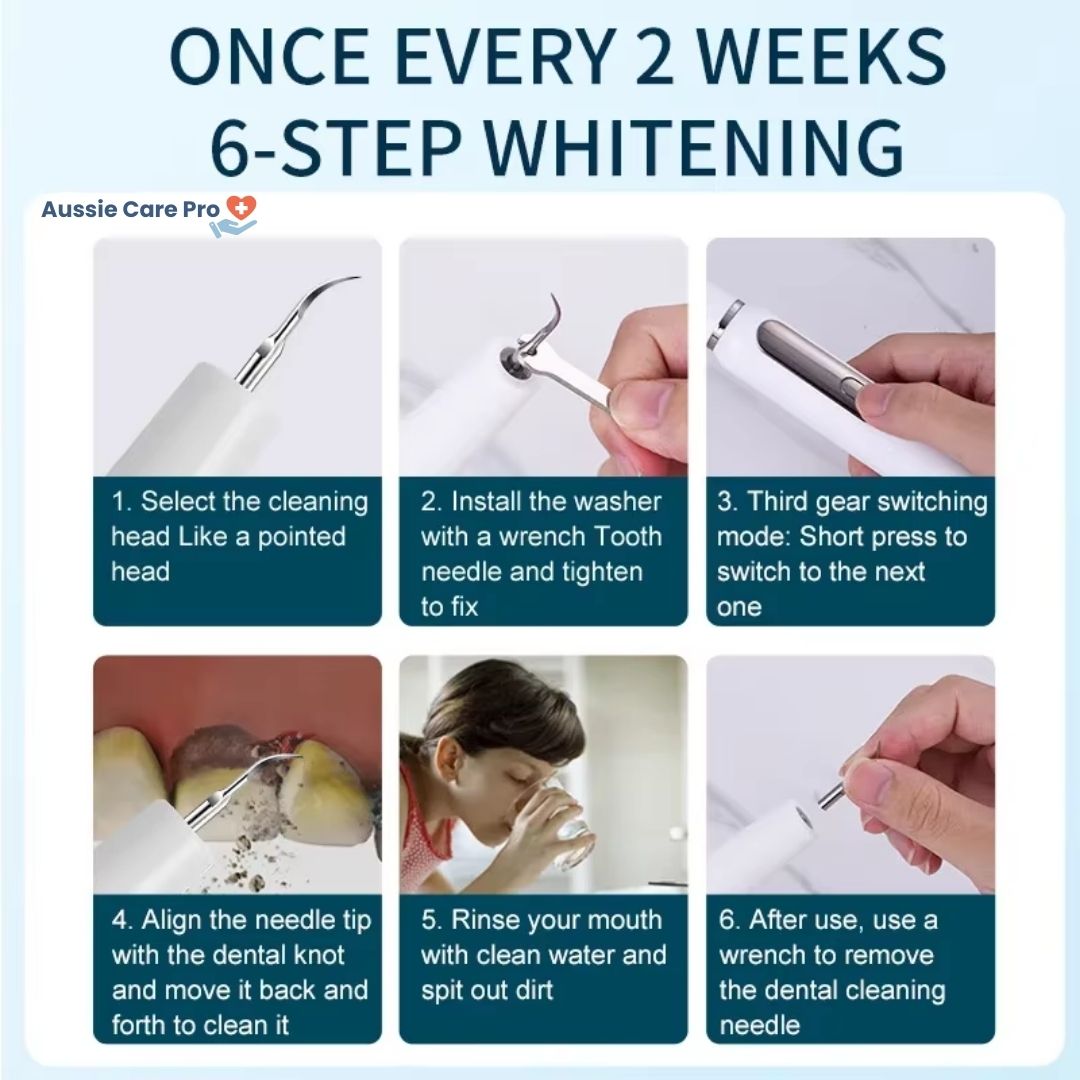 ONCE EVERY 2 WEEKS
6-STEP WHITENING

Aussie Care Pro

1. Select the cleaning head Like a pointed head

2. Install the washer with a wrench Tooth needle and tighten to fix

3. Third gear switching mode: Short press to switch to the next one

4. Align the needle tip with the dental knot and move it back and forth to clean it

5. Rinse your mouth with clean water and spit out dirt

6. After use, use a wrench to remove the dental cleaning needle