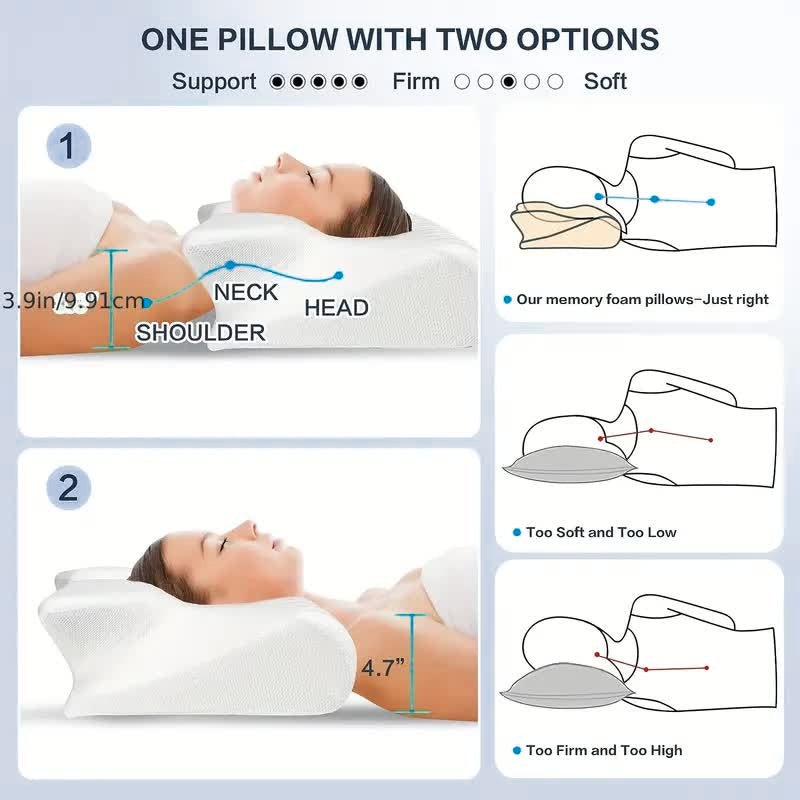 ONE PILLOW WITH TWO OPTIONS

Support ●●●●● Firm ○○●○○ Soft

1

3.9in/9.91cm

NECK

HEAD

SHOULDER

2

4.7"

Our memory foam pillows–Just right

Too Soft and Too Low

Too Firm and Too High