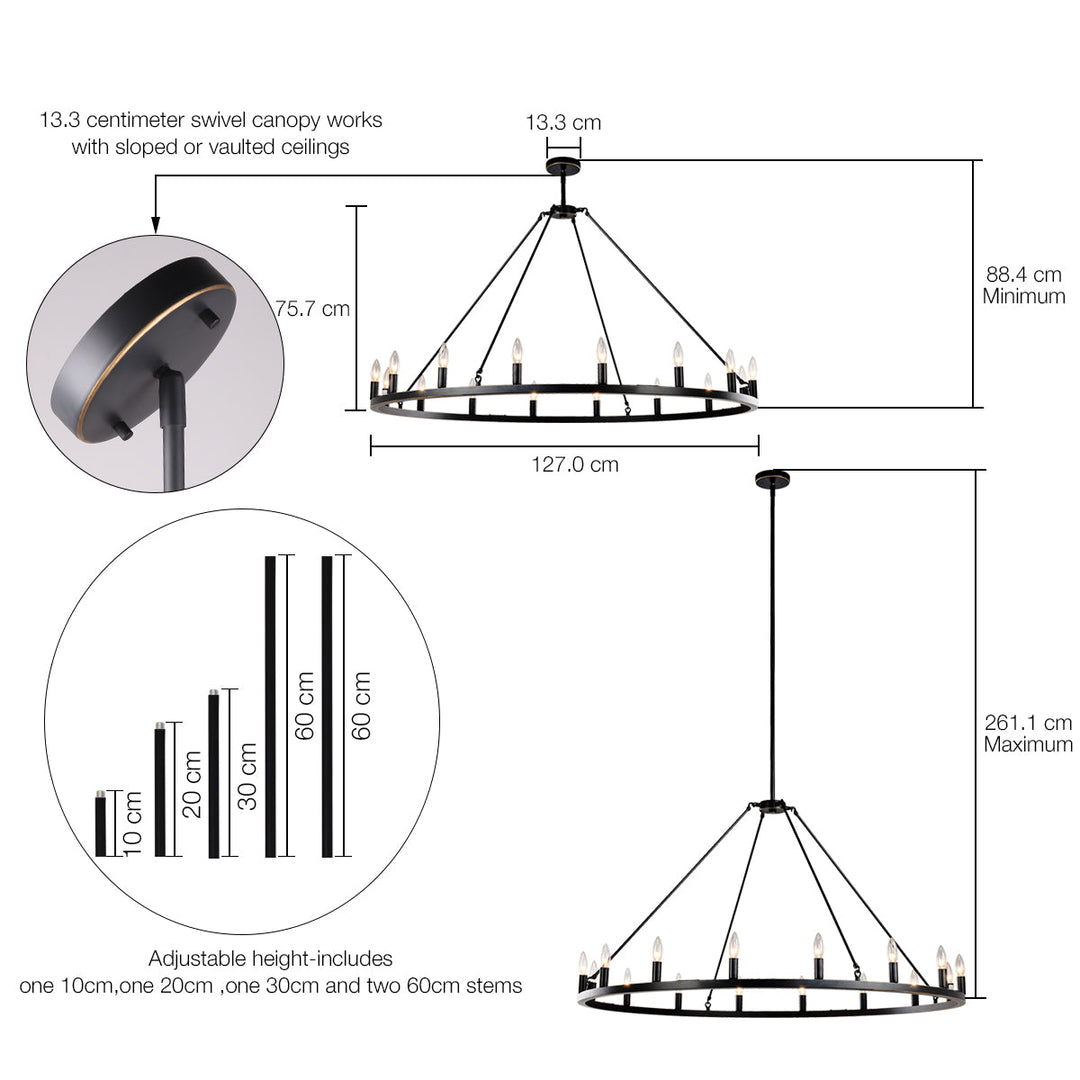 13.3 centimeter swivel canopy works with sloped or vaulted ceilings

13.3 cm

75.7 cm

88.4 cm
Minimum

127.0 cm

10 cm
20 cm
30 cm
60 cm
60 cm

261.1 cm
Maximum

Adjustable height-includes
one 10cm,one 20cm ,one 30cm and two 60cm stems