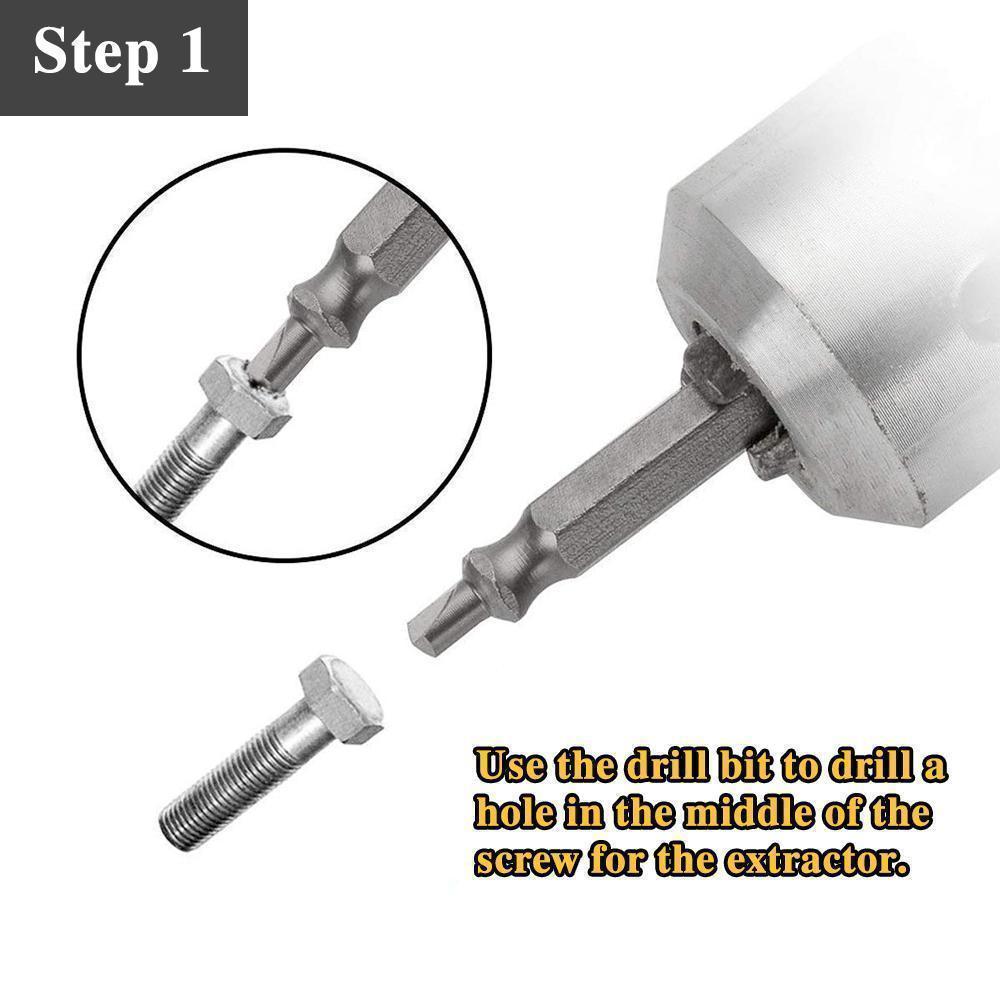 Step 1

Use the drill bit to drill a hole in the middle of the screw for the extractor.